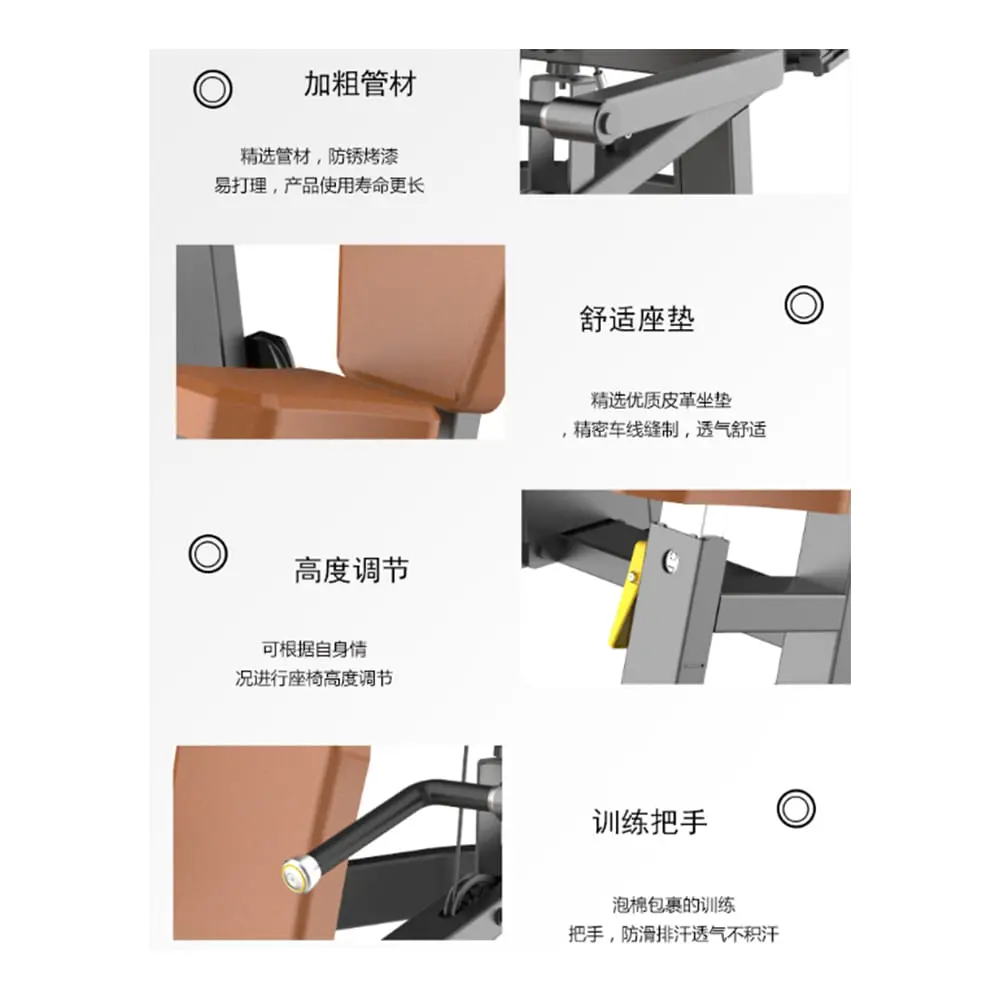 加粗管材

精选管材，防锈烤漆
易打理，产品使用寿命更长

舒适座垫

精选优质皮革坐垫
，精密车线缝制，透气舒适

高度调节

可根据自身情
况进行座椅高度调节

训练把手

泡棉包裹的训练
把手，防滑排汗透气不积汗